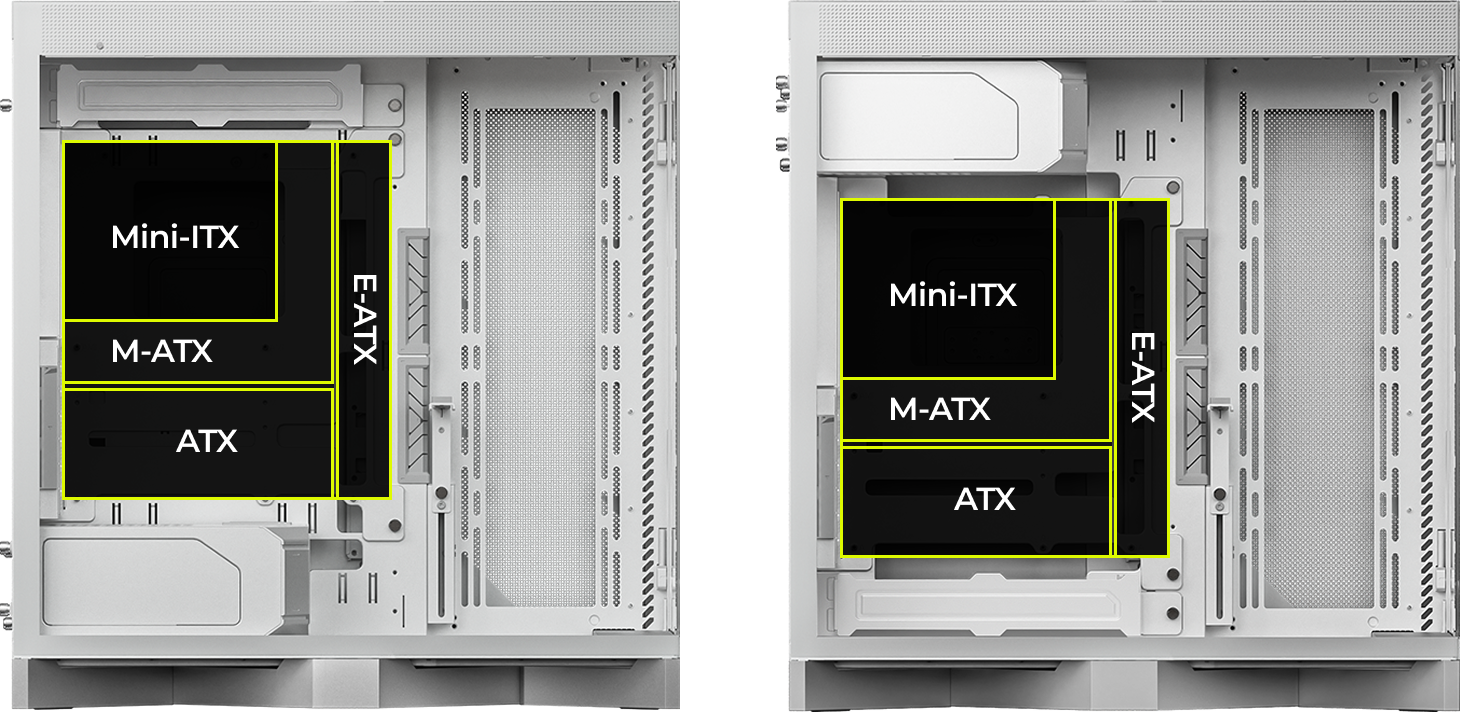 Mini-ITX
M-ATX
ATX
E-ATX

Mini-ITX
M-ATX
ATX
E-ATX