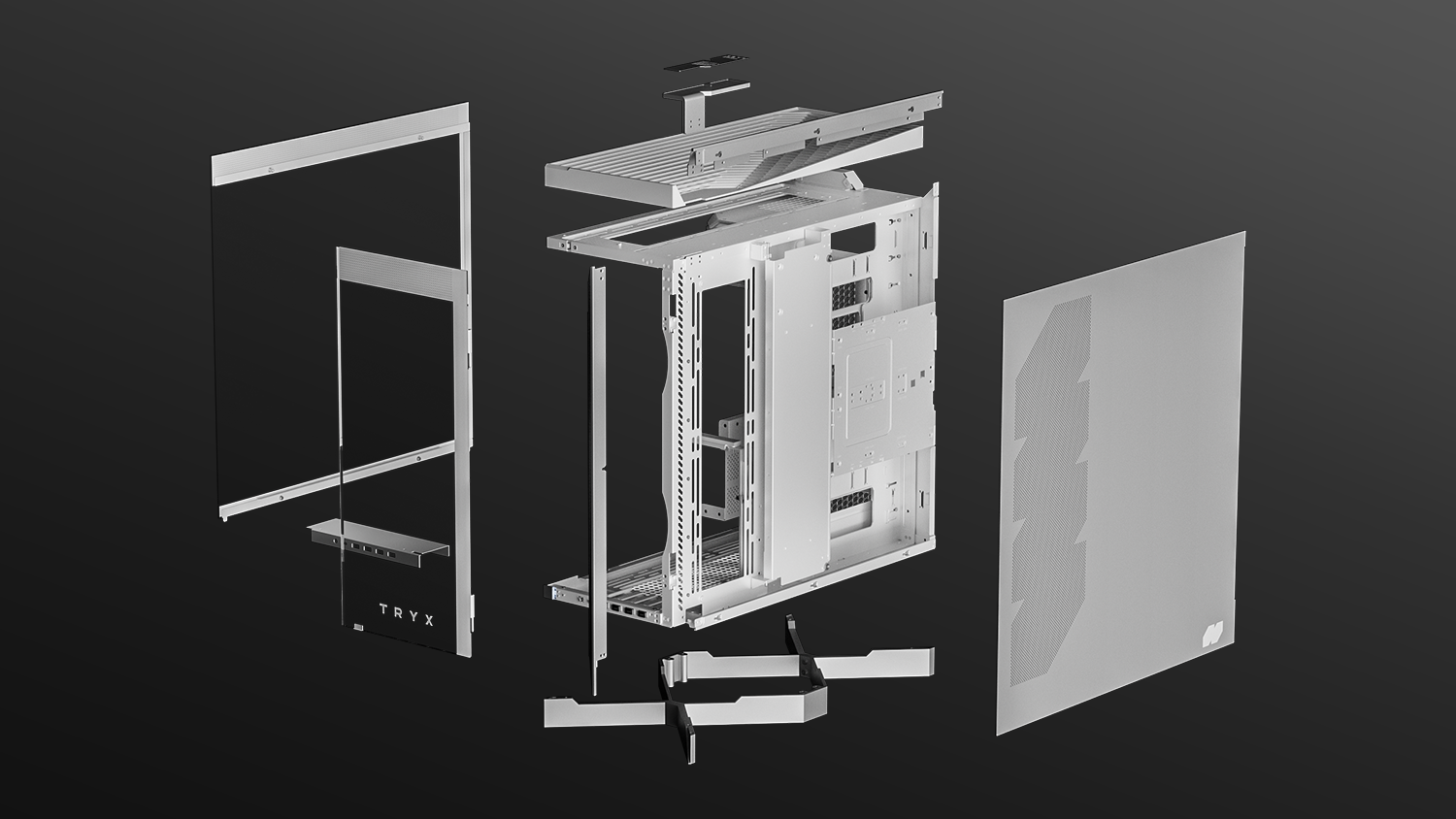 TRYX